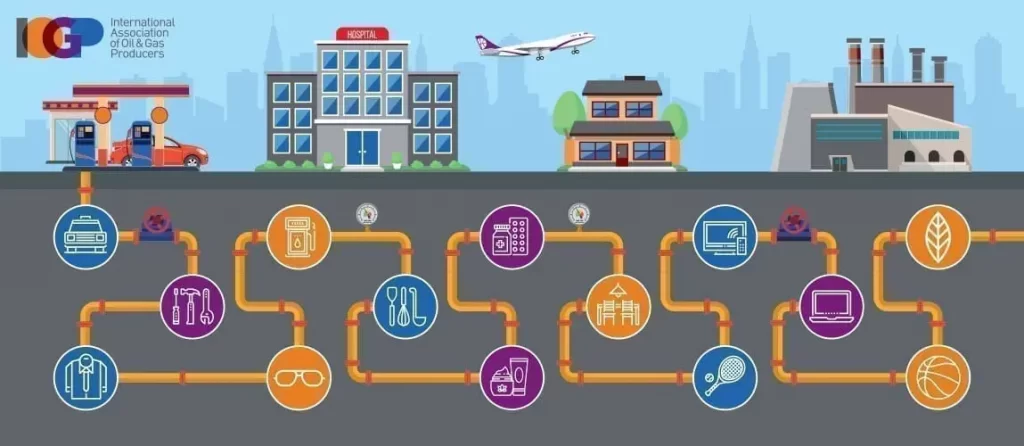 IOGP International Association of Oil & Gas Producers

HOSPITAL